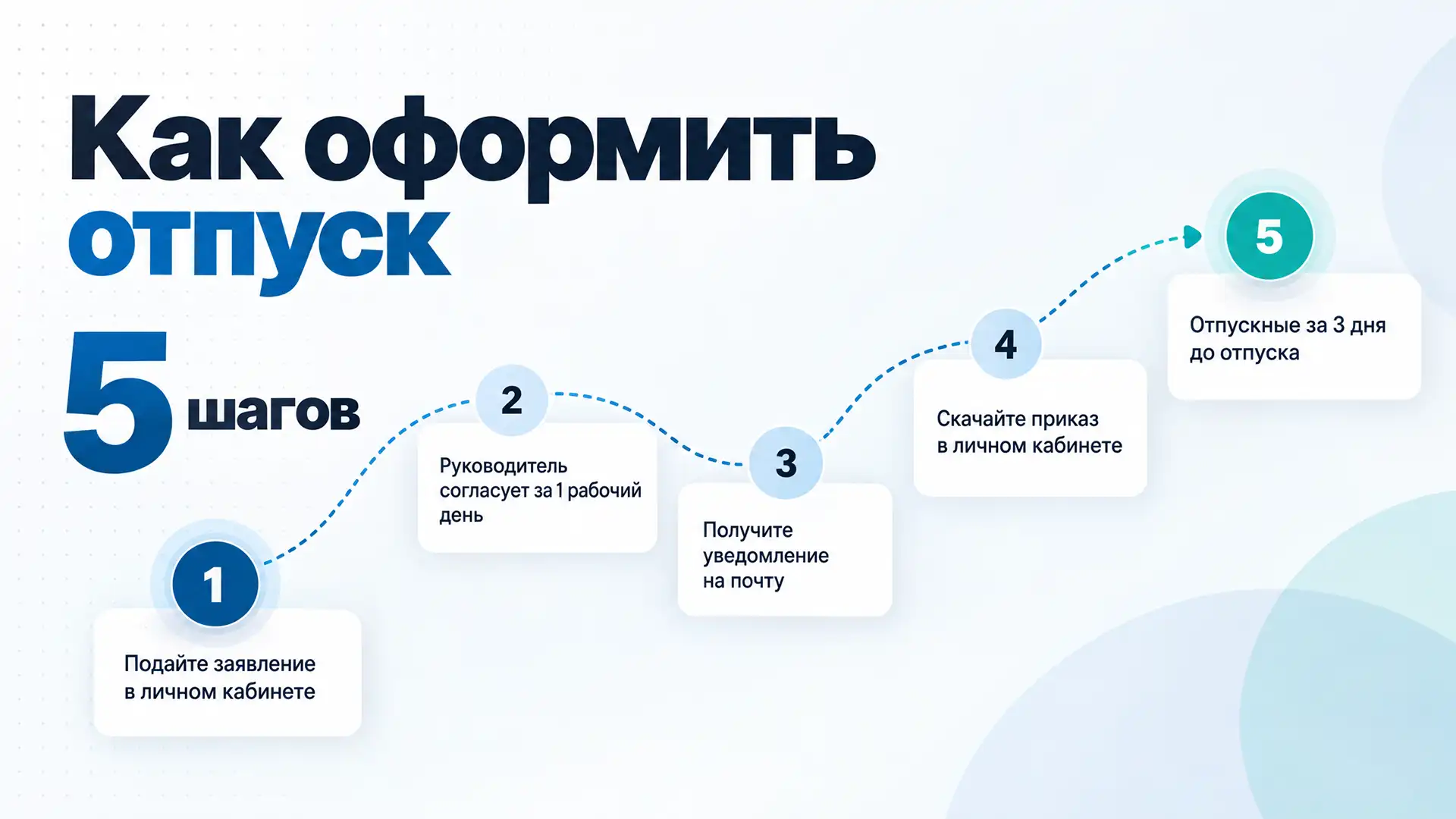 Как оформить отпуск

5 шагов

1
Подайте заявление в личном кабинете

2
Руководитель согласует за 1 рабочий день

3
Получите уведомление на почту

4
Скачайте приказ в личном кабинете

5
Отпускные за 3 дня до отпуска